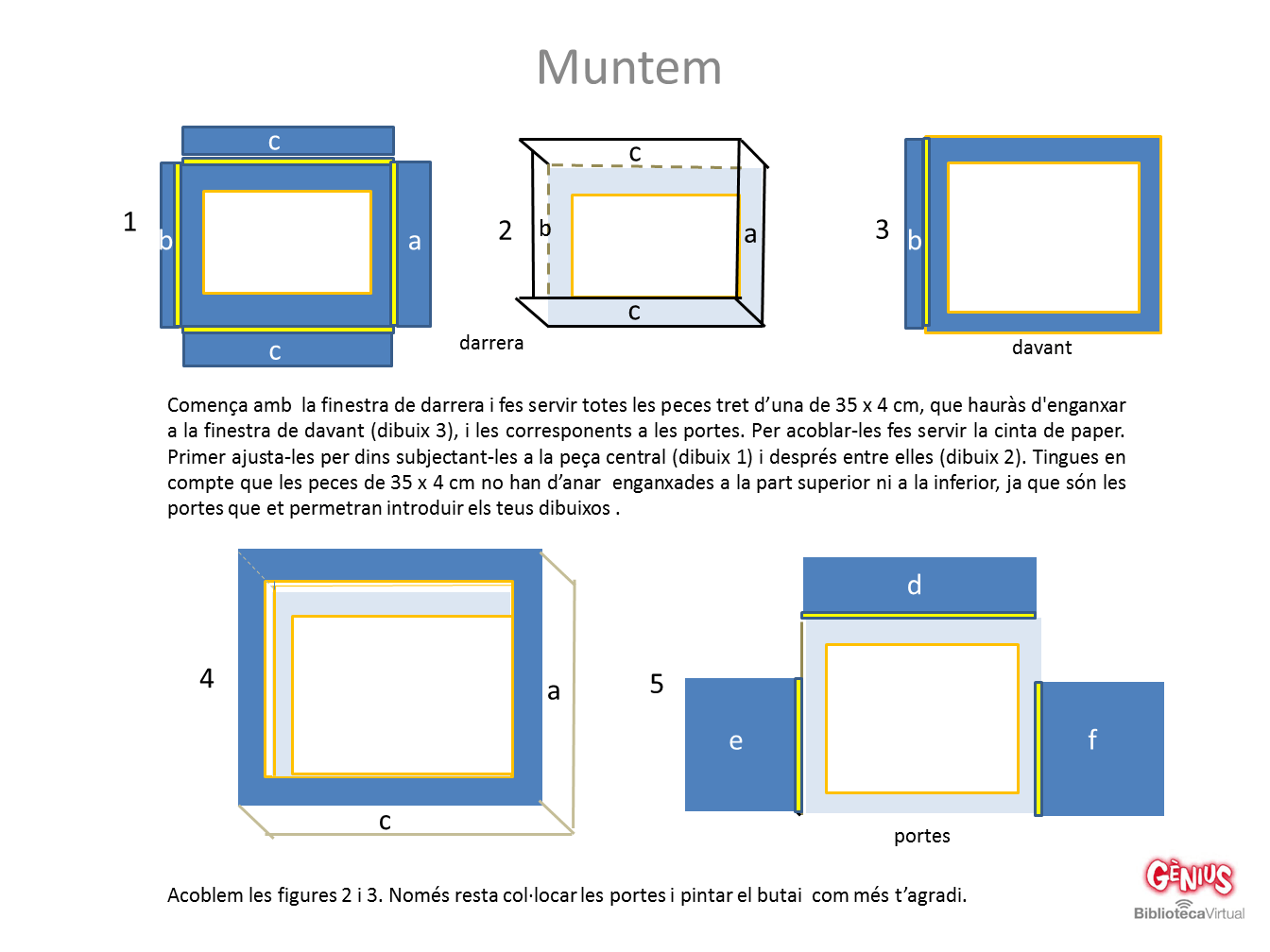 Muntem

1

c

b

a

c

2

c

b

a

c

darrera

3

b

davant

Comença amb la finestra de darrera i fes servir totes les peces tret d'una de 35 x 4 cm, que hauràs d'enganxar a la finestra de davant (dibuix 3), i les corresponents a les portes. Per acoblar-les fes servir la cinta de paper. Primer ajusta-les per dins subjectant-les a la peça central (dibuix 1) i després entre elles (dibuix 2). Tingues en compte que les peces de 35 x 4 cm no han d'anar enganxades a la part superior ni a la inferior, ja que són les portes que et permetran introduir els teus dibuixos .

4

a

c

5

d

e

f

portes

Acoblem les figures 2 i 3. Només resta col·locar les portes i pintar el butai com més t'agradi.

GÈNIUS
BibliotecaVirtual